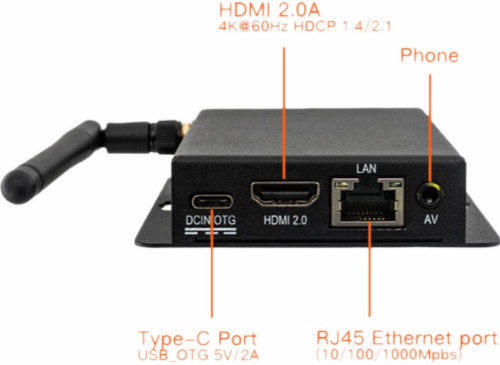 HDMI 2.0A
4K@60Hz HDCP 1.4/2.1

Phone

LAN

DCIN/OTG

HDMI 2.0

AV

Type-C Port
USB_OTG 5V/2A

RJ45 Ethernet port
(10/100/1000Mpbs)